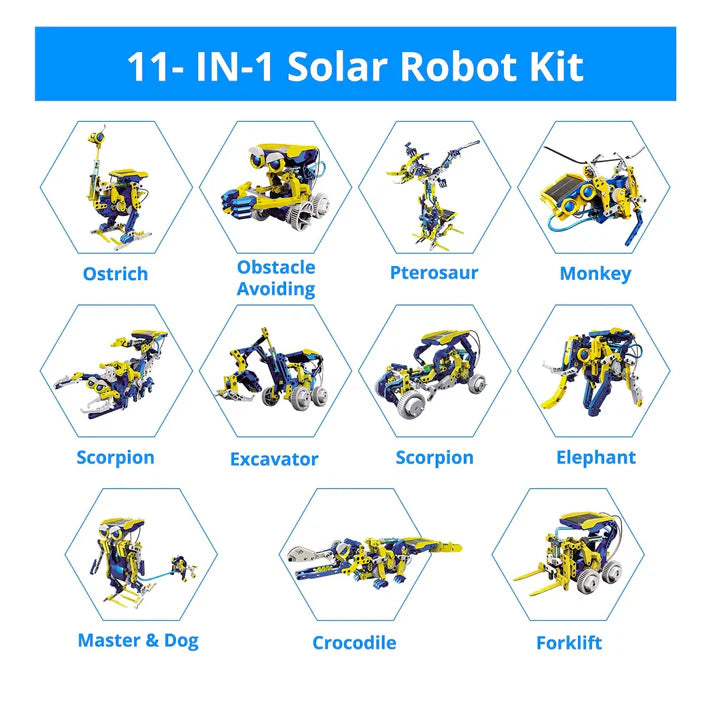 11- IN-1 Solar Robot Kit

Ostrich

Obstacle Avoiding

Pterosaur

Monkey

Scorpion

Excavator

Scorpion

Elephant

Master & Dog

Crocodile

Forklift