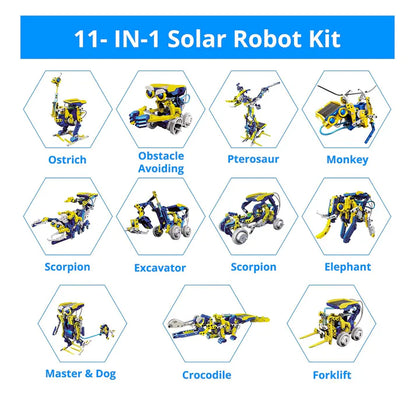 11- IN-1 Solar Robot Kit

Ostrich

Obstacle Avoiding

Pterosaur

Monkey

Scorpion

Excavator

Scorpion

Elephant

Master & Dog

Crocodile

Forklift