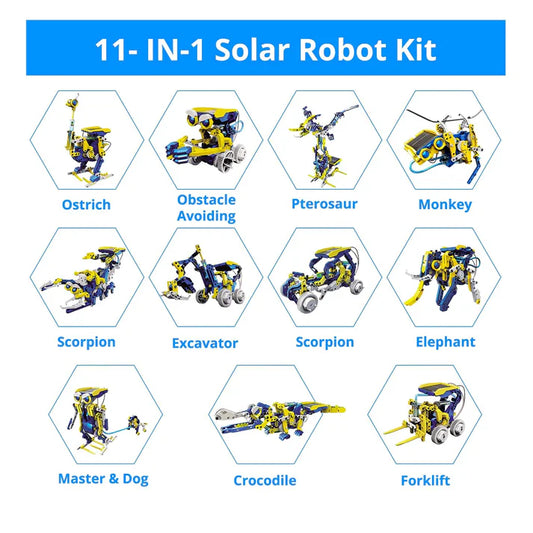 11- IN-1 Solar Robot Kit

Ostrich

Obstacle Avoiding

Pterosaur

Monkey

Scorpion

Excavator

Scorpion

Elephant

Master & Dog

Crocodile

Forklift